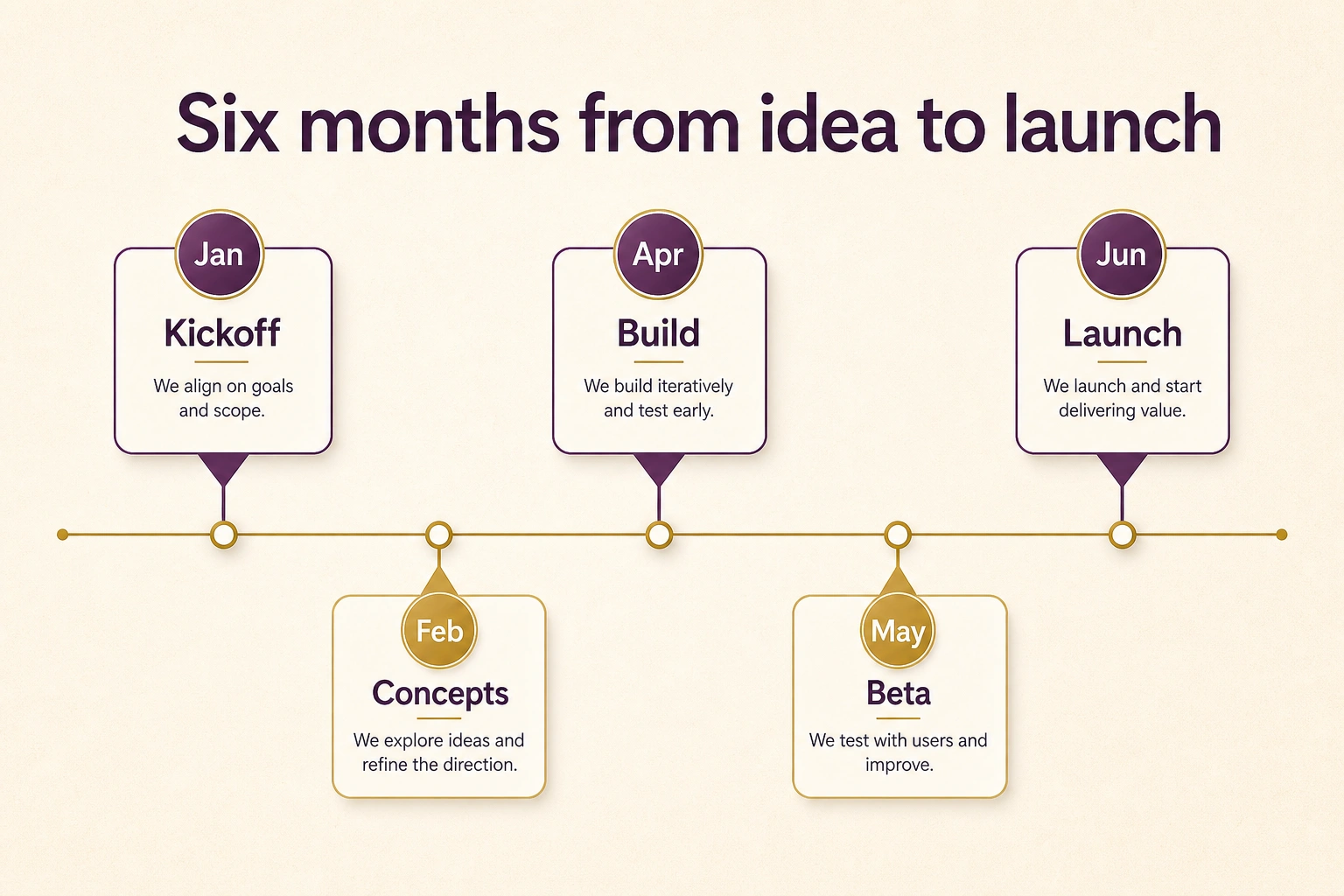 Six months from idea to launch

Jan
Kickoff
We align on goals and scope.

Feb
Concepts
We explore ideas and refine the direction.

Apr
Build
We build iteratively and test early.

May
Beta
We test with users and improve.

Jun
Launch
We launch and start delivering value.